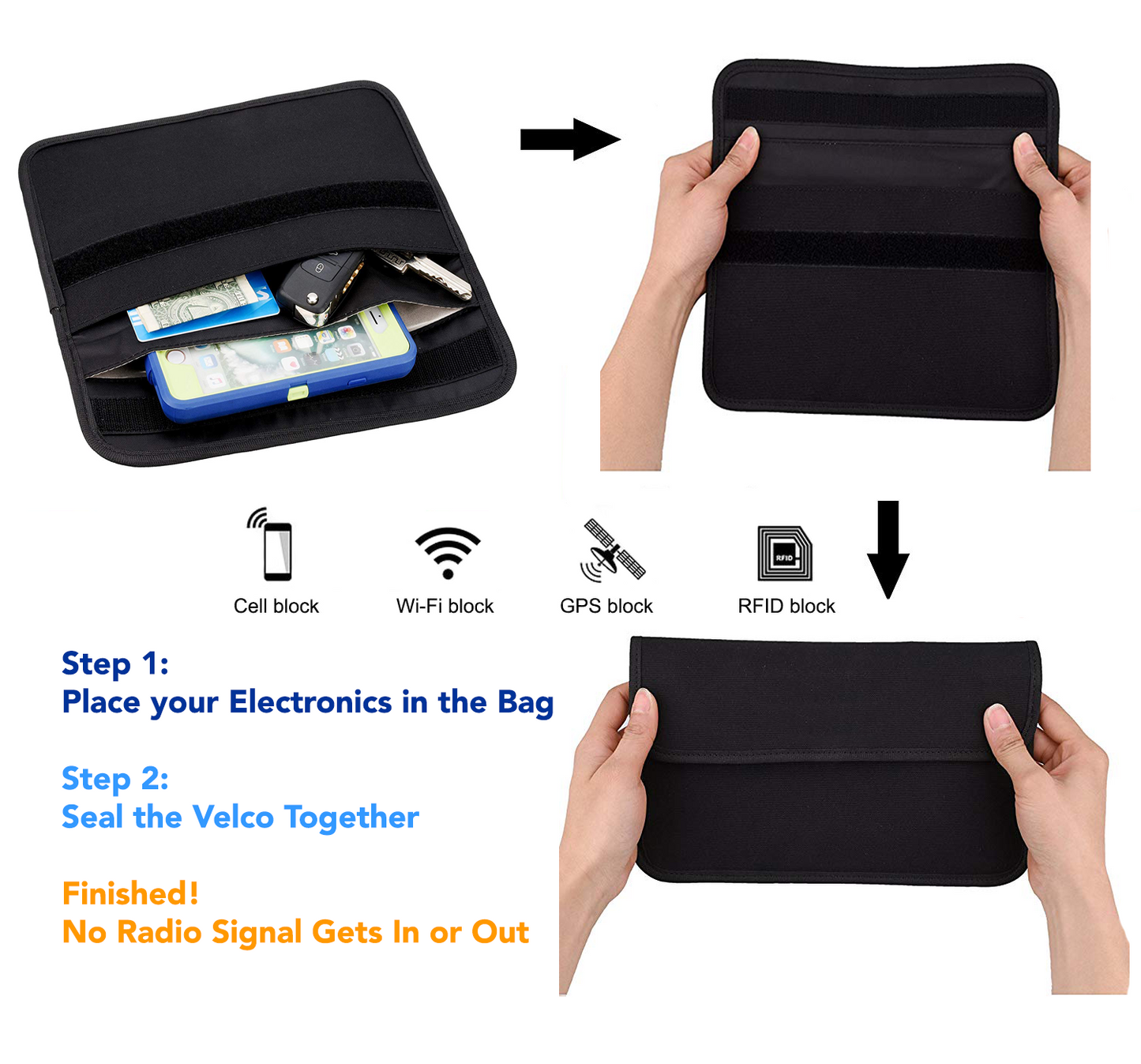 Cell block

Wi-Fi block

GPS block

RFID

RFID block

Step 1:
Place your Electronics in the Bag

Step 2:
Seal the Velco Together

Finished!
No Radio Signal Gets In or Out